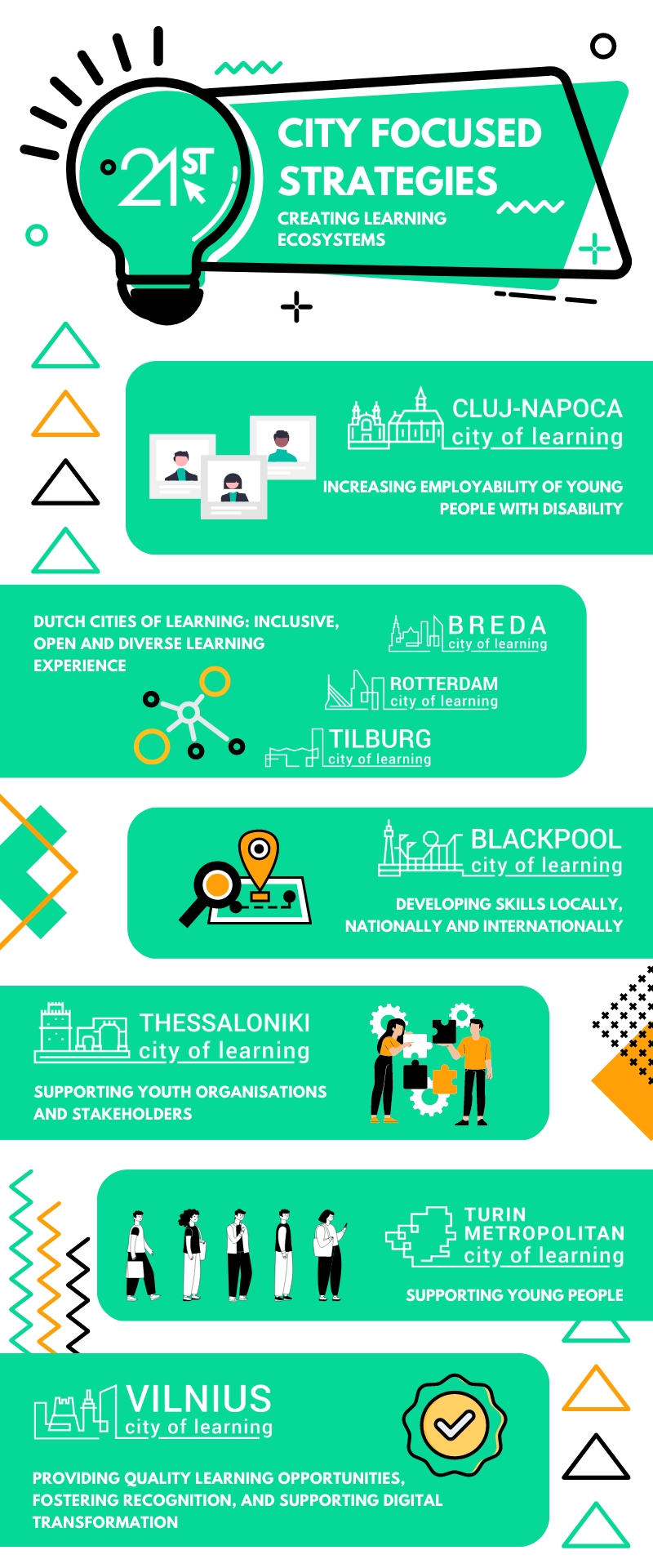 21ST

CITY FOCUSED STRATEGIES

CREATING LEARNING ECOSYSTEMS

CLUJ-NAPOCA city of learning

INCREASING EMPLOYABILITY OF YOUNG PEOPLE WITH DISABILITY

DUTCH CITIES OF LEARNING: INCLUSIVE, OPEN AND DIVERSE LEARNING EXPERIENCE

BREDA city of learning

ROTTERDAM city of learning

TILBURG city of learning

BLACKPOOL city of learning

DEVELOPING SKILLS LOCALLY, NATIONALLY AND INTERNATIONALLY

THESSALONIKI city of learning

SUPPORTING YOUTH ORGANISATIONS AND STAKEHOLDERS

TURIN METROPOLITAN city of learning

SUPPORTING YOUNG PEOPLE

VILNIUS city of learning

PROVIDING QUALITY LEARNING OPPORTUNITIES, FOSTERING RECOGNITION, AND SUPPORTING DIGITAL TRANSFORMATION